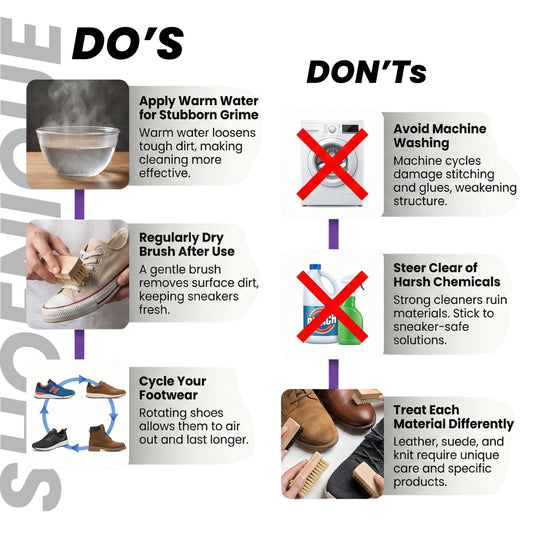 SHOENIQUE

DO'S

Apply Warm Water for Stubborn Grime
Warm water loosens tough dirt, making cleaning more effective.

Regularly Dry Brush After Use
A gentle brush removes surface dirt, keeping sneakers fresh.

Cycle Your Footwear
Rotating shoes allows them to air out and last longer.

DON'Ts

Avoid Machine Washing
Machine cycles damage stitching and glues, weakening structure.

Steer Clear of Harsh Chemicals
Strong cleaners ruin materials. Stick to sneaker-safe solutions.

Treat Each Material Differently
Leather, suede, and knit require unique care and specific products.