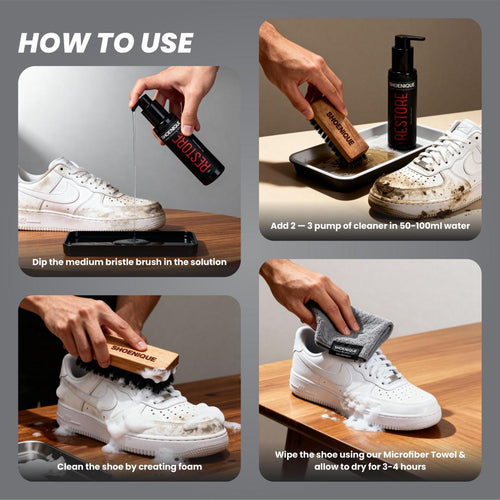 HOW TO USE

SHOENIQUE
RESTORE

Dip the medium bristle brush in the solution

SHOENIQUE
SHOENIQUE
RESTORE

Add 2 — 3 pump of cleaner in 50-100ml water

SHOENIQUE

Clean the shoe by creating foam

SHOENIQUE

Wipe the shoe using our Microfiber Towel & allow to dry for 3-4 hours